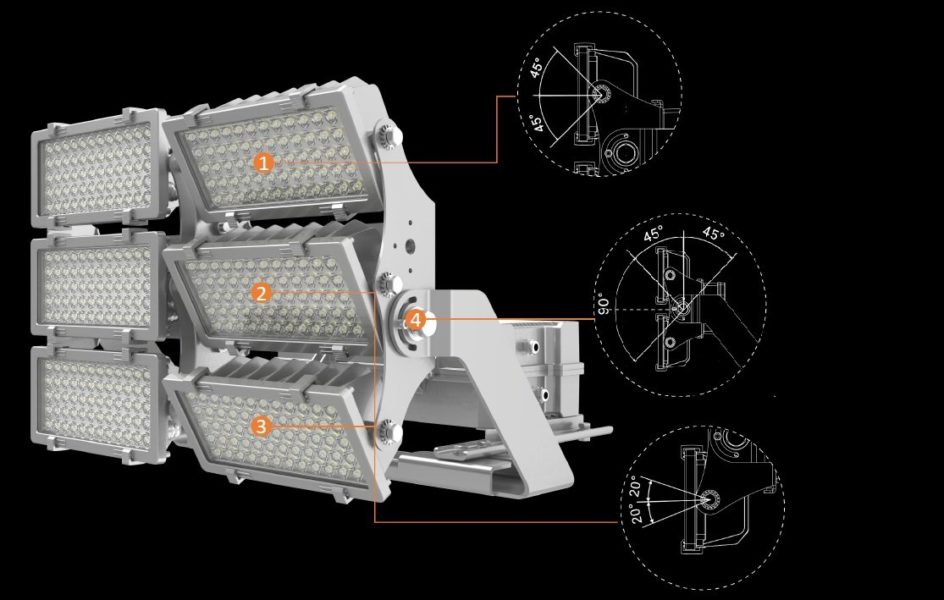 1
2
3
4
45°
45°
45°
45°
90°
20°
20°