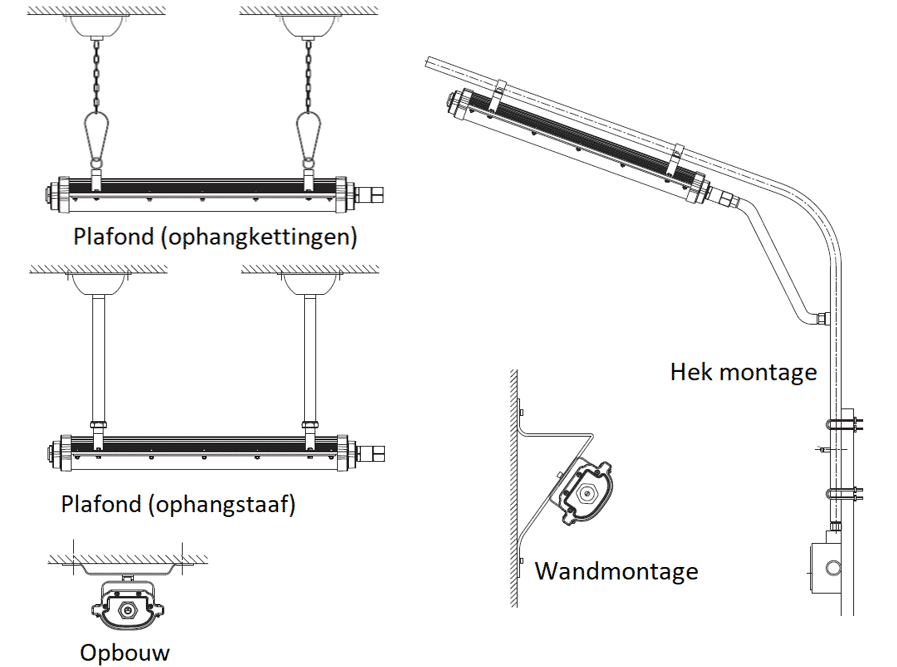 Plafond (ophangkettingen)

Plafond (ophangstaaf)

Opbouw

Hek montage

Wandmontage